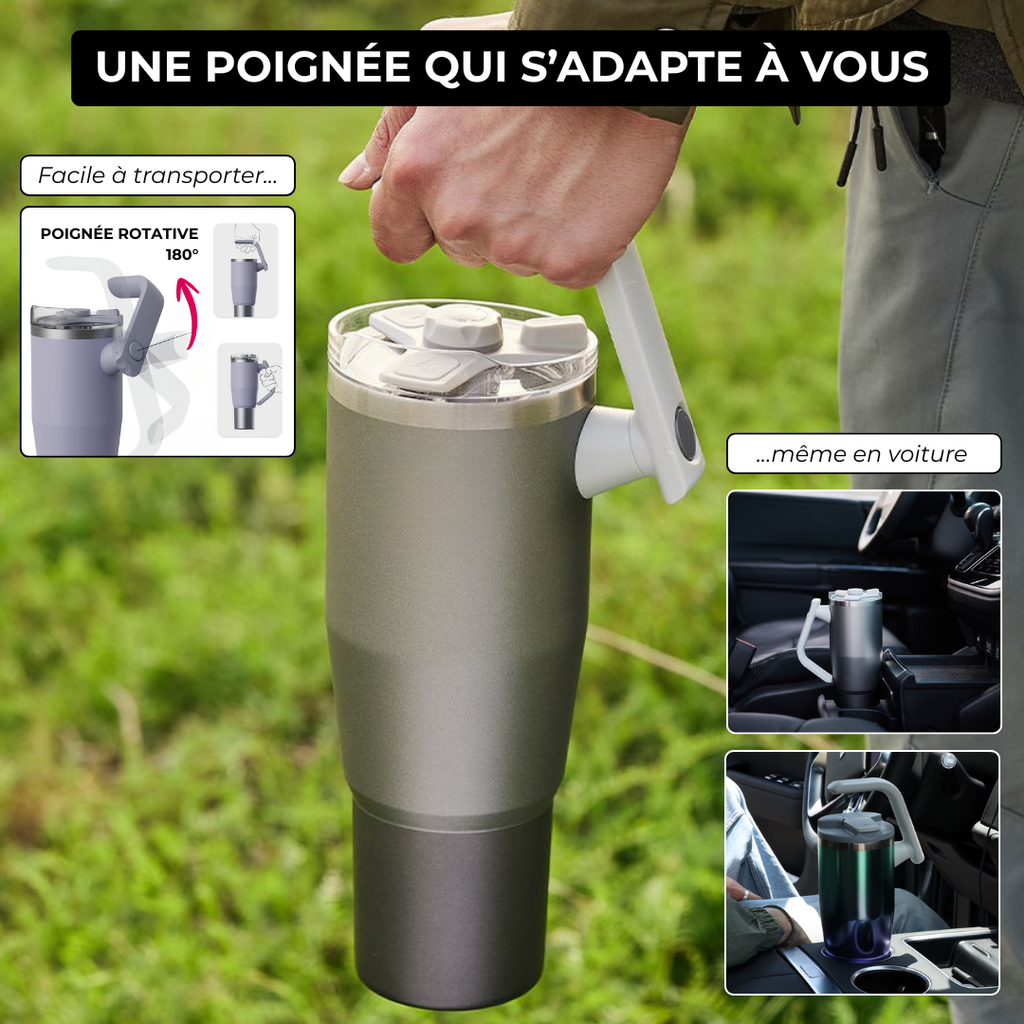 UNE POIGNÉE QUI S'ADAPTE À VOUS

Facile à transporter...

POIGNÉE ROTATIVE 180°

...même en voiture